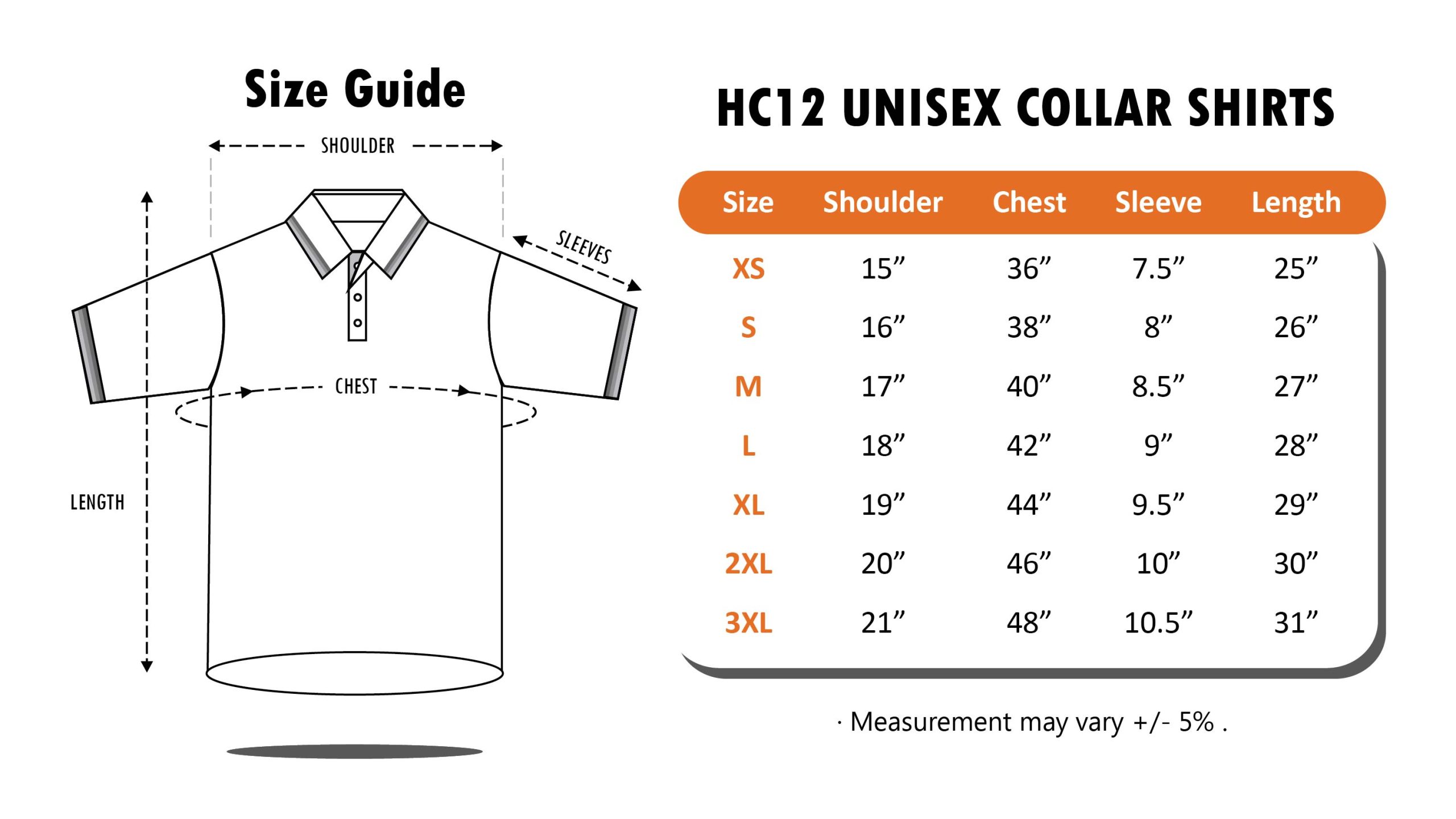 Size Guide

SHOULDER

SLEEVES

CHEST

LENGTH

HC12 UNISEX COLLAR SHIRTS

| Size | Shoulder | Chest | Sleeve | Length |
|---|---|---|---|---|
| XS | 15” | 36” | 7.5” | 25” |
| S | 16” | 38” | 8” | 26” |
| M | 17” | 40” | 8.5” | 27” |
| L | 18” | 42” | 9” | 28” |
| XL | 19” | 44” | 9.5” | 29” |
| 2XL | 20” | 46” | 10” | 30” |
| 3XL | 21” | 48” | 10.5” | 31” |

· Measurement may vary +/- 5% .